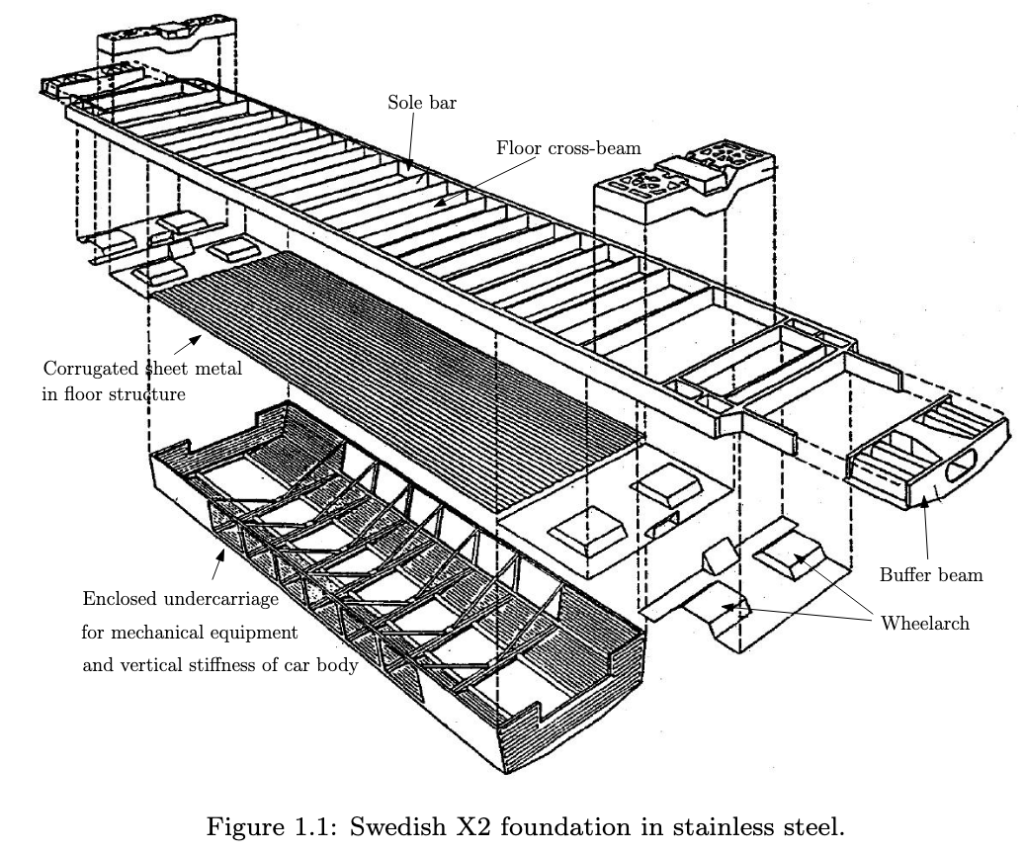 Sole bar

Floor cross-beam

Corrugated sheet metal in floor structure

Enclosed undercarriage for mechanical equipment and vertical stiffness of car body

Buffer beam

Wheelarch

Figure 1.1: Swedish X2 foundation in stainless steel.