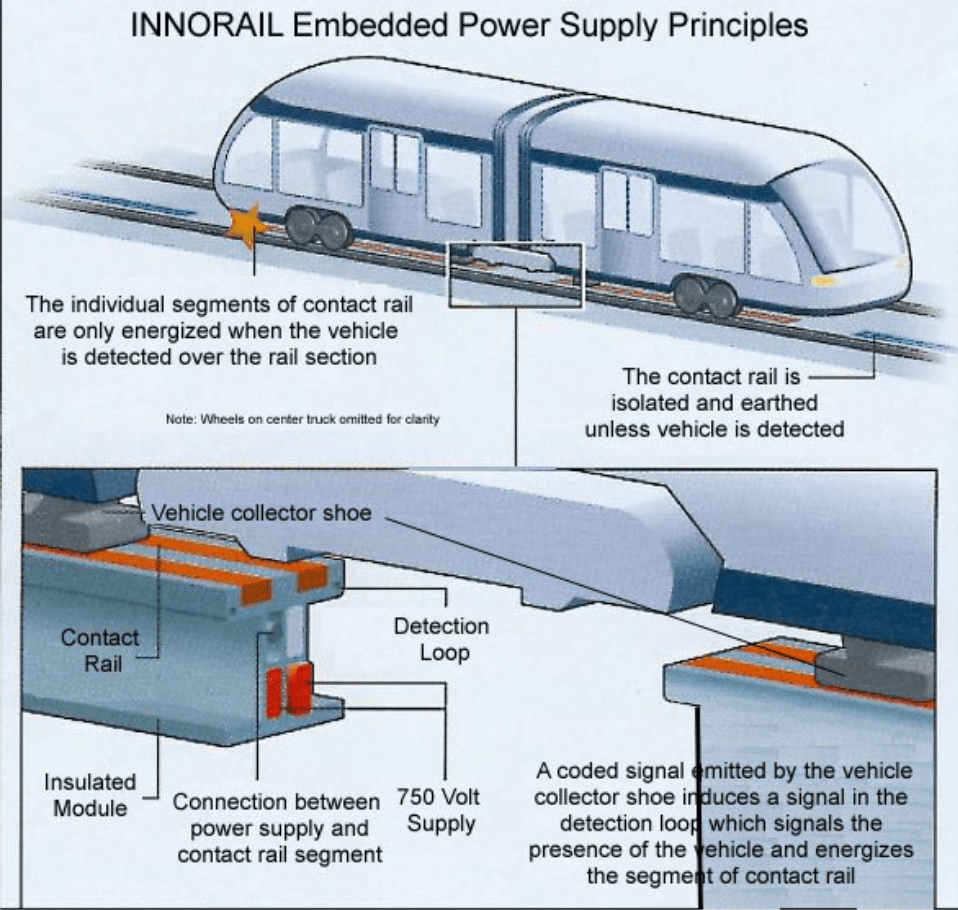 INNORAIL Embedded Power Supply Principles

The individual segments of contact rail are only energized when the vehicle is detected over the rail section

Note: Wheels on center truck omitted for clarity

The contact rail is isolated and earthed unless vehicle is detected

Vehicle collector shoe

Contact Rail

Detection Loop

Insulated Module

Connection between power supply and contact rail segment

750 Volt Supply

A coded signal emitted by the vehicle collector shoe induces a signal in the detection loop which signals the presence of the vehicle and energizes the segment of contact rail