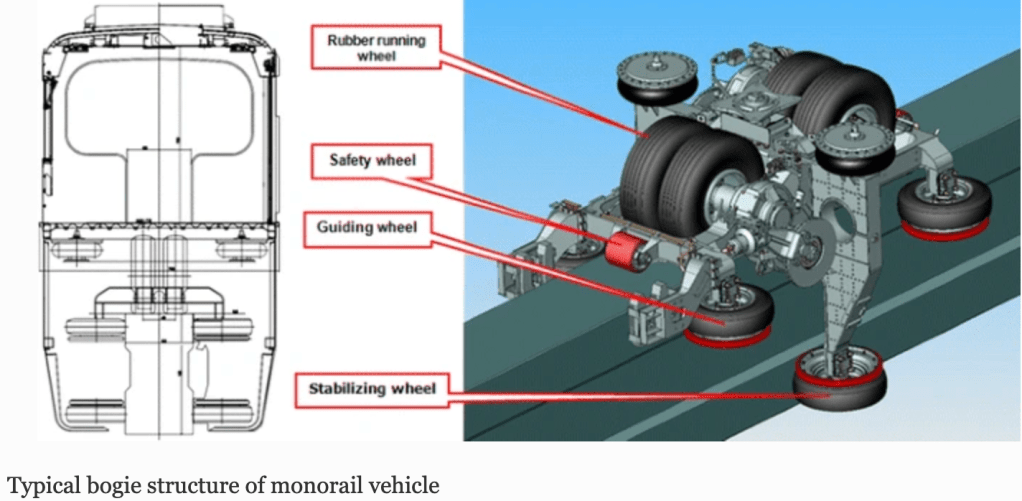 Rubber running wheel

Safety wheel

Guiding wheel

Stabilizing wheel

Typical bogie structure of monorail vehicle